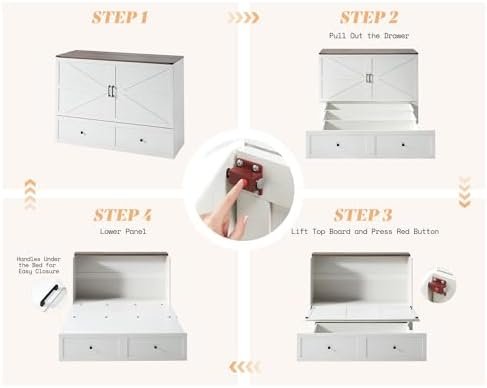 STEP 1

STEP 2

Pull Out the Drawer

STEP 4

Lower Panel

Handles Under the Bed for Easy Closure

STEP 3

Lift Top Board and Press Red Button